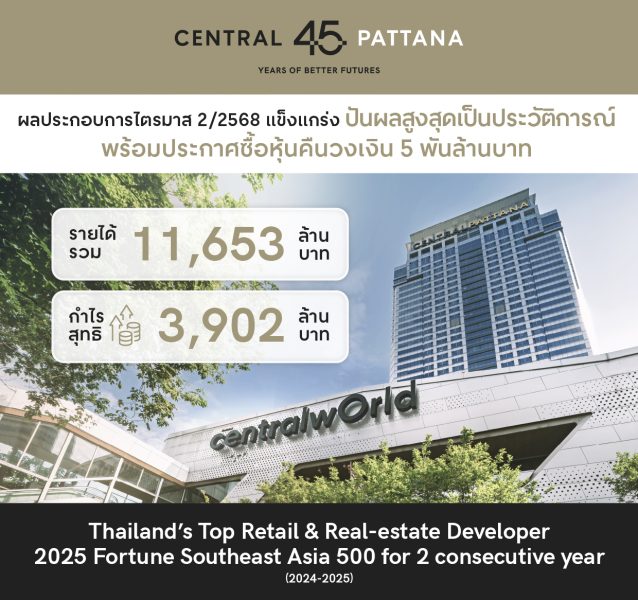 CENTRAL 45 PATTANA

YEARS OF BETTER FUTURES

ผลประกอบการไตรมาส 2/2568 แข็งแกร่ง ปันผลสูงสุดเป็นประวัติการณ์
พร้อมประกาศซื้อหุ้นคืนวงเงิน 5 พันล้านบาท

รายได้รวม 11,653 ล้านบาท

กำไรสุทธิ 3,902 ล้านบาท

CENTRALPATTANA

centralwOrld

Thailand's Top Retail & Real-estate Developer
2025 Fortune Southeast Asia 500 for 2 consecutive year
(2024-2025)