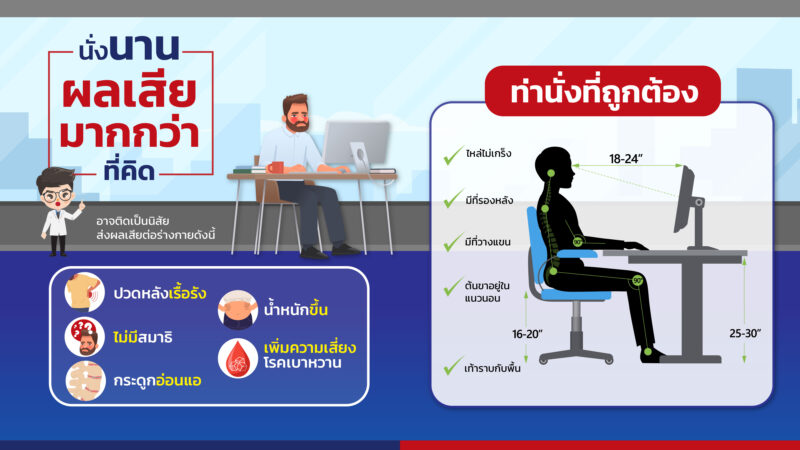 นั่งนาน
ผลเสีย
มากกว่า
ที่คิด

อาจติดเป็นนิสัย
ส่งผลเสียต่อร่างกายดังนี้

ปวดหลังเรื้อรัง
ไม่มีสมาธิ
กระดูกอ่อนแอ
น้ำหนักขึ้น
เพิ่มความเสี่ยง
โรคเบาหวาน

ท่านั่งที่ถูกต้อง

ไหล่ไม่เกร็ง
มีที่รองหลัง
มีที่วางแขน
ต้นขาอยู่ใน
แนวนอน
เท้าราบกับพื้น

18-24"
90°
90°
16-20"
25-30"